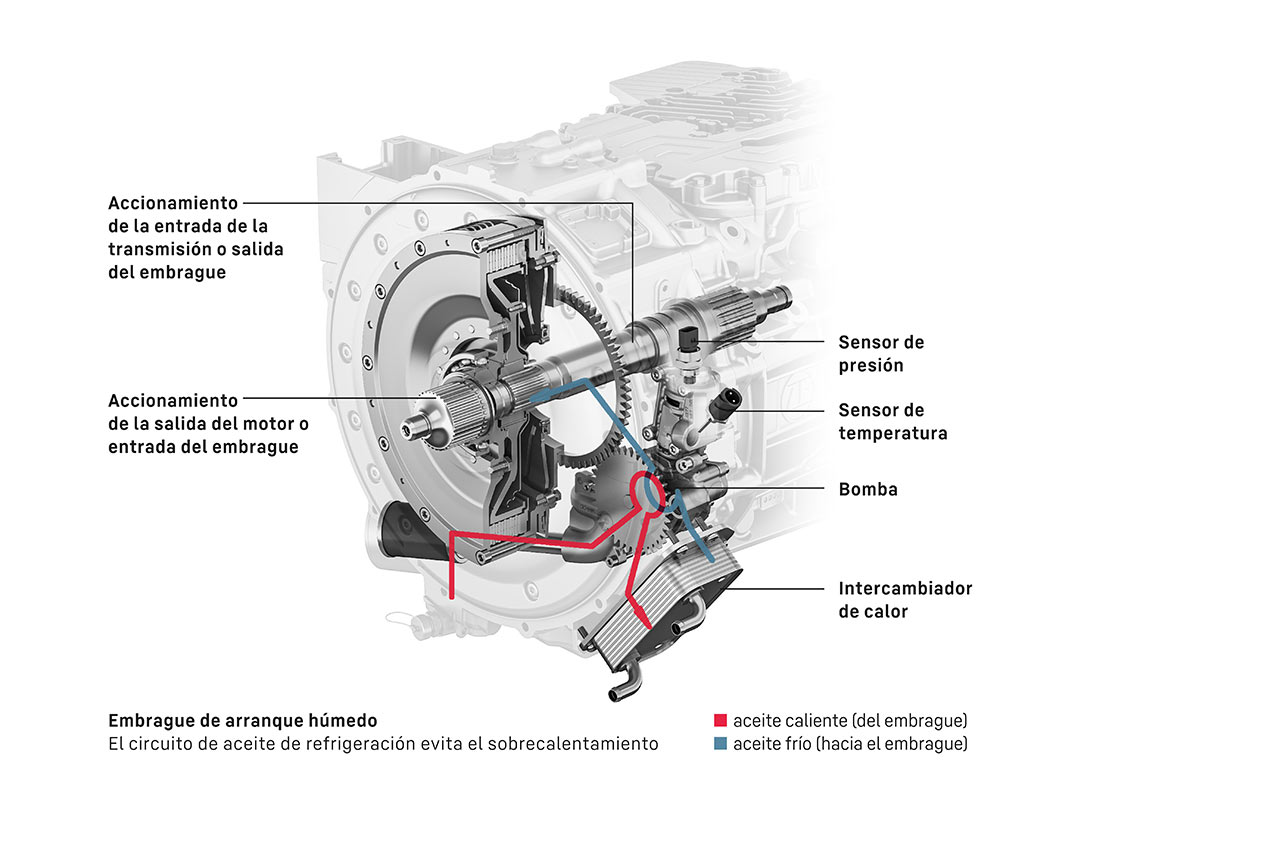 Accionamiento de la entrada de la transmisión o salida del embrague

Accionamiento de la salida del motor o entrada del embrague

Sensor de presión

Sensor de temperatura

Bomba

Intercambiador de calor

Embrague de arranque húmedo
El circuito de aceite de refrigeración evita el sobrecalentamiento

aceite caliente (del embrague)
aceite frío (hacia el embrague)