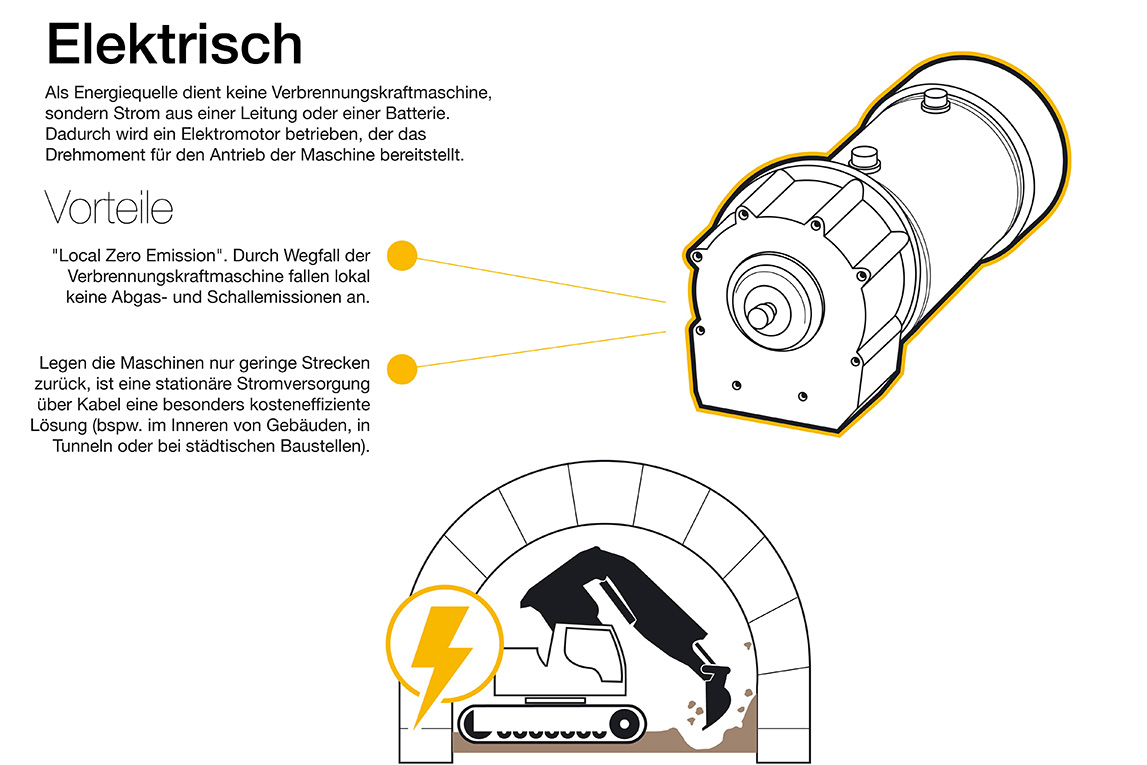 Elektrisch

Als Energiequelle dient keine Verbrennungskraftmaschine, sondern Strom aus einer Leitung oder einer Batterie. Dadurch wird ein Elektromotor betrieben, der das Drehmoment für den Antrieb der Maschine bereitstellt.

Vorteile

"Local Zero Emission". Durch Wegfall der Verbrennungskraftmaschine fallen lokal keine Abgas- und Schallemissionen an.

Legen die Maschinen nur geringe Strecken zurück, ist eine stationäre Stromversorgung über Kabel eine besonders kosteneffiziente Lösung (bspw. im Inneren von Gebäuden, in Tunneln oder bei städtischen Baustellen).