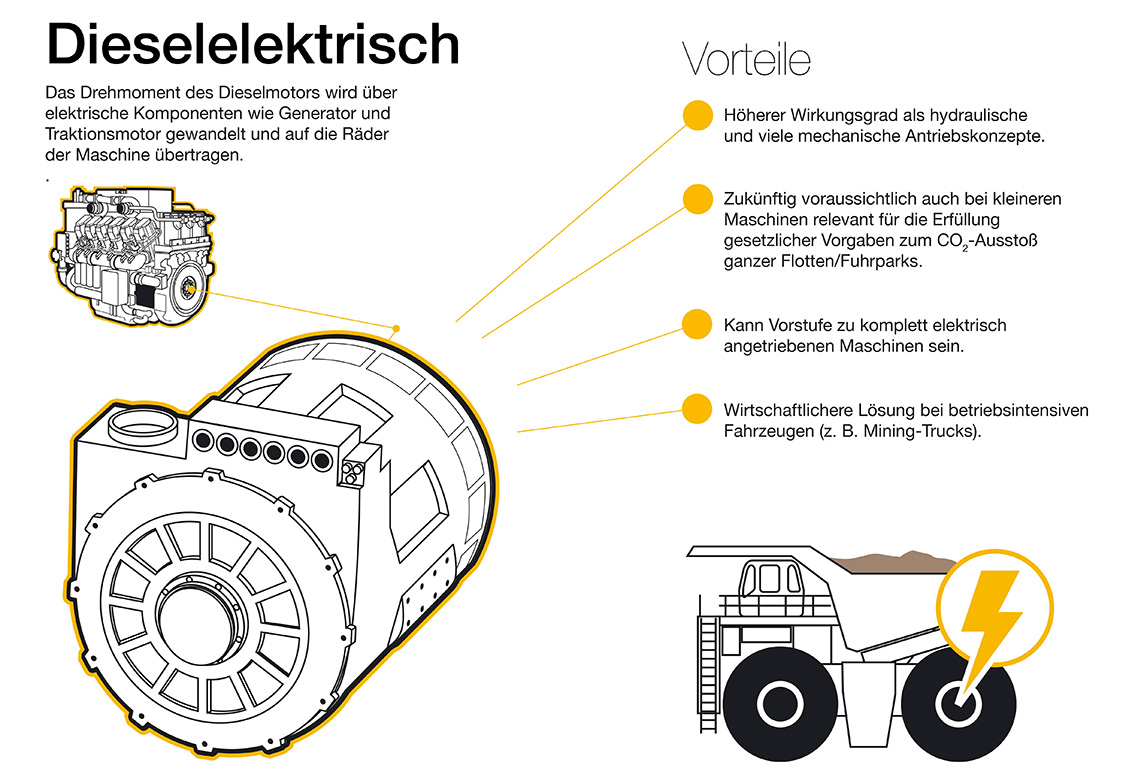 Dieselelektrisch

Das Drehmoment des Dieselmotors wird über elektrische Komponenten wie Generator und Traktionsmotor gewandelt und auf die Räder der Maschine übertragen.

.

Vorteile

Höherer Wirkungsgrad als hydraulische und viele mechanische Antriebskonzepte.

Zukünftig voraussichtlich auch bei kleineren Maschinen relevant für die Erfüllung gesetzlicher Vorgaben zum $CO_2$-Ausstoß ganzer Flotten/Fuhrparks.

Kann Vorstufe zu komplett elektrisch angetriebenen Maschinen sein.

Wirtschaftlichere Lösung bei betriebsintensiven Fahrzeugen (z. B. Mining-Trucks).