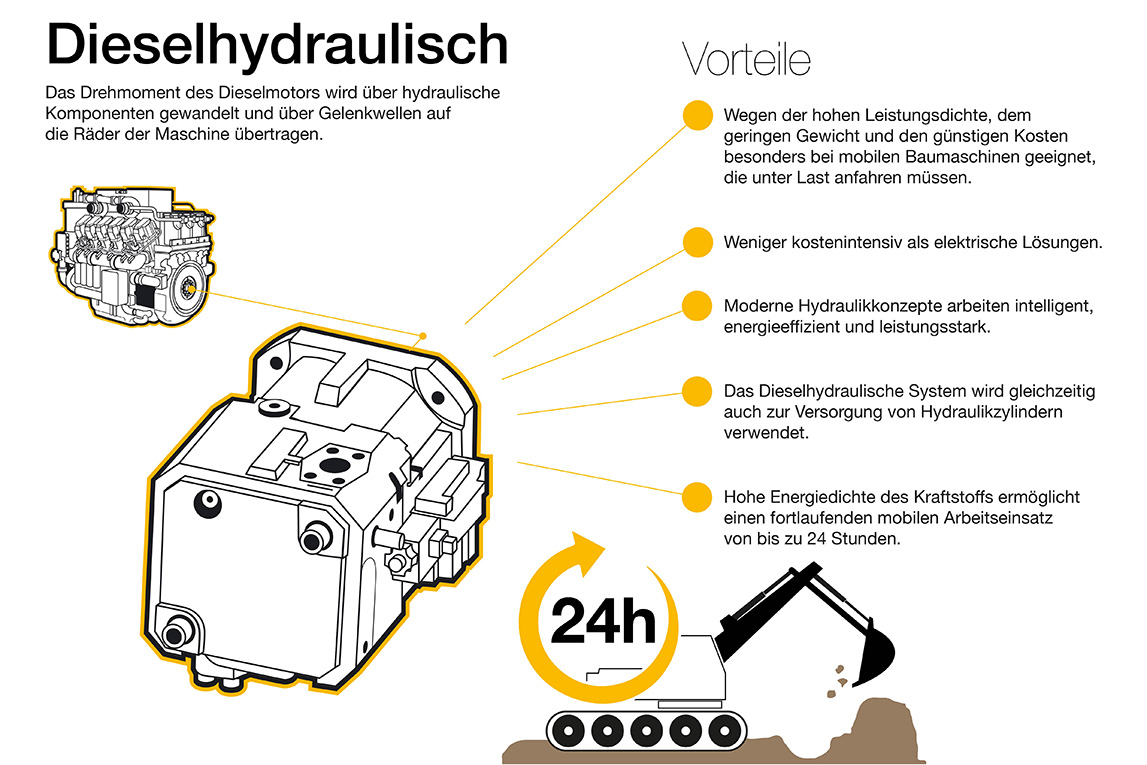 Dieselhydraulisch

Das Drehmoment des Dieselmotors wird über hydraulische Komponenten gewandelt und über Gelenkwellen auf die Räder der Maschine übertragen.

Vorteile

Wegen der hohen Leistungsdichte, dem geringen Gewicht und den günstigen Kosten besonders bei mobilen Baumaschinen geeignet, die unter Last anfahren müssen.

Weniger kostenintensiv als elektrische Lösungen.

Moderne Hydraulikkonzepte arbeiten intelligent, energieeffizient und leistungsstark.

Das Dieselhydraulische System wird gleichzeitig auch zur Versorgung von Hydraulikzylindern verwendet.

Hohe Energiedichte des Kraftstoffs ermöglicht einen fortlaufenden mobilen Arbeitseinsatz von bis zu 24 Stunden.

24h