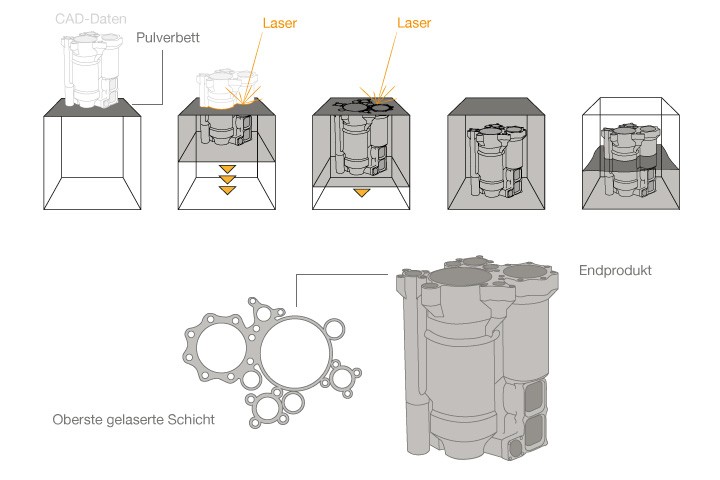 CAD-Daten
Pulverbett
Laser
Laser
Endprodukt
Oberste gelaserte Schicht