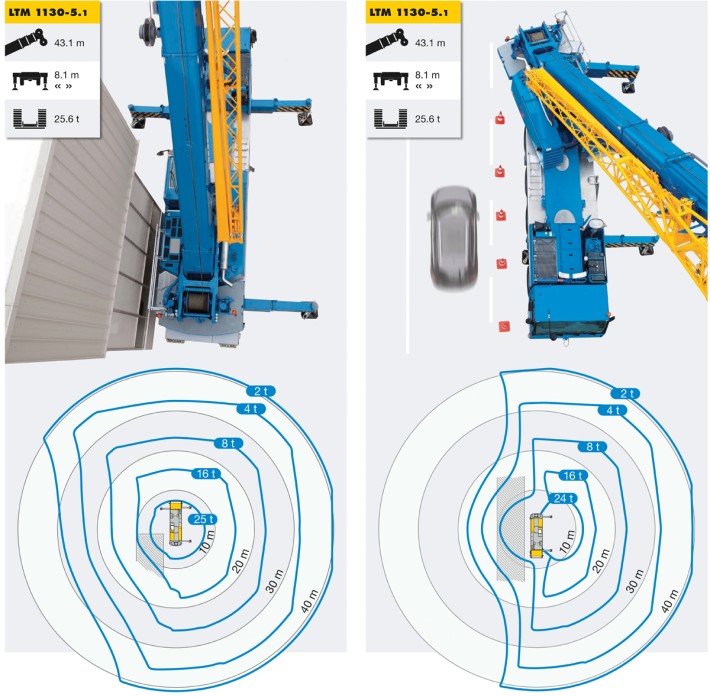 LTM 1130-5.1

43.1 m

8.1 m
« »

25.6 t

2 t
4 t
8 t
16 t
25 t
10 m
20 m
30 m
40 m

LTM 1130-5.1

43.1 m

8.1 m
« »

25.6 t

2 t
4 t
8 t
16 t
24 t
10 m
20 m
30 m
40 m