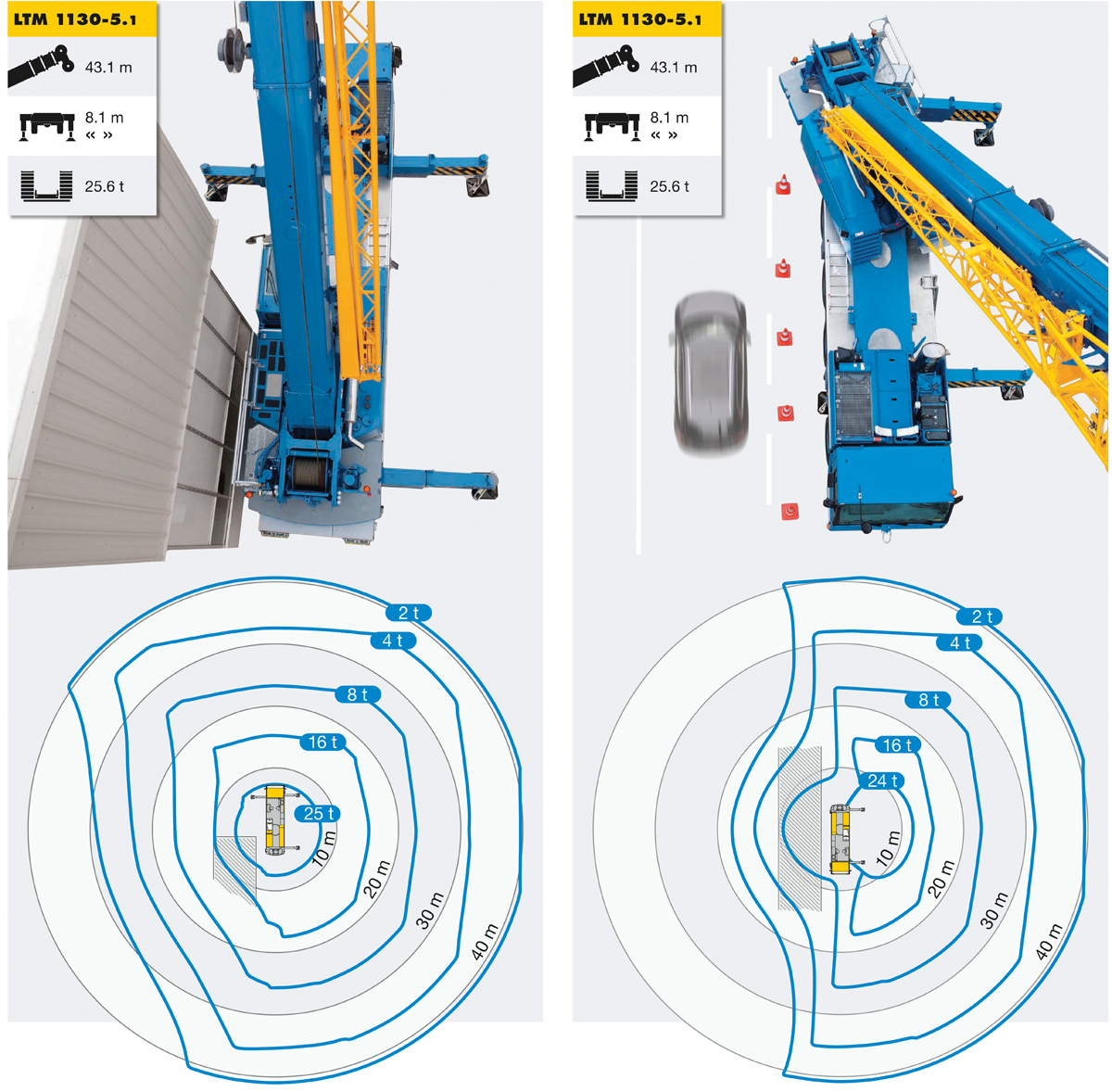 LTM 1130-5.1

43.1 m

8.1 m
« »

25.6 t

2 t
4 t
8 t
16 t
25 t
10 m
20 m
30 m
40 m

LTM 1130-5.1

43.1 m

8.1 m
« »

25.6 t

2 t
4 t
8 t
16 t
24 t
10 m
20 m
30 m
40 m