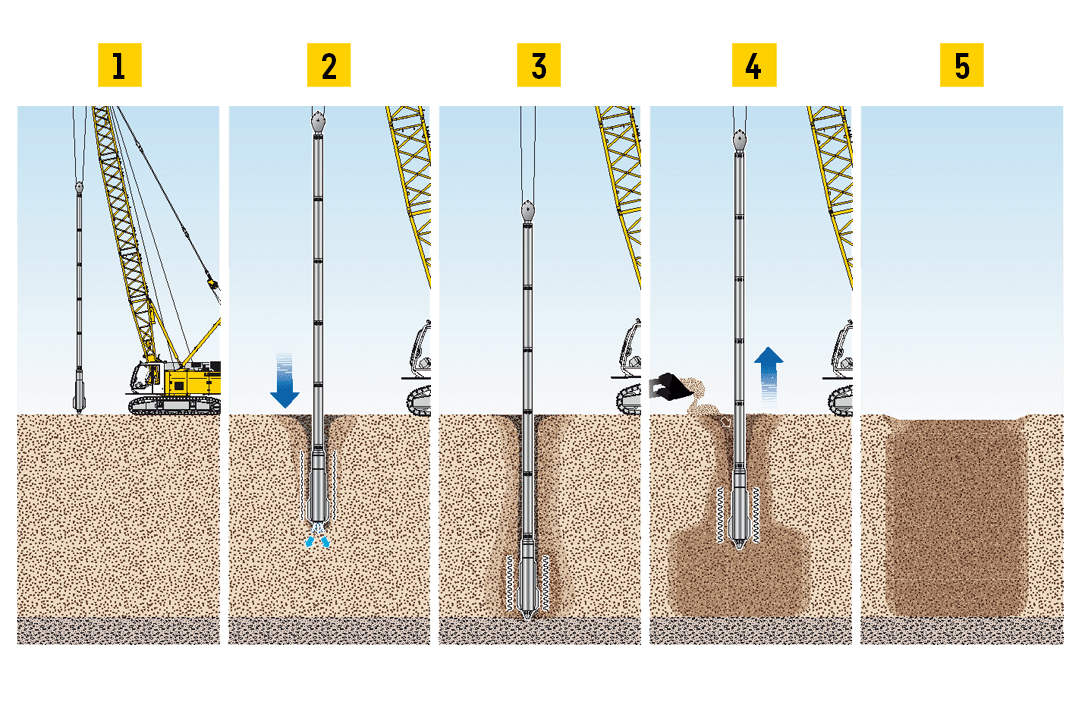 1

2

3

4

5