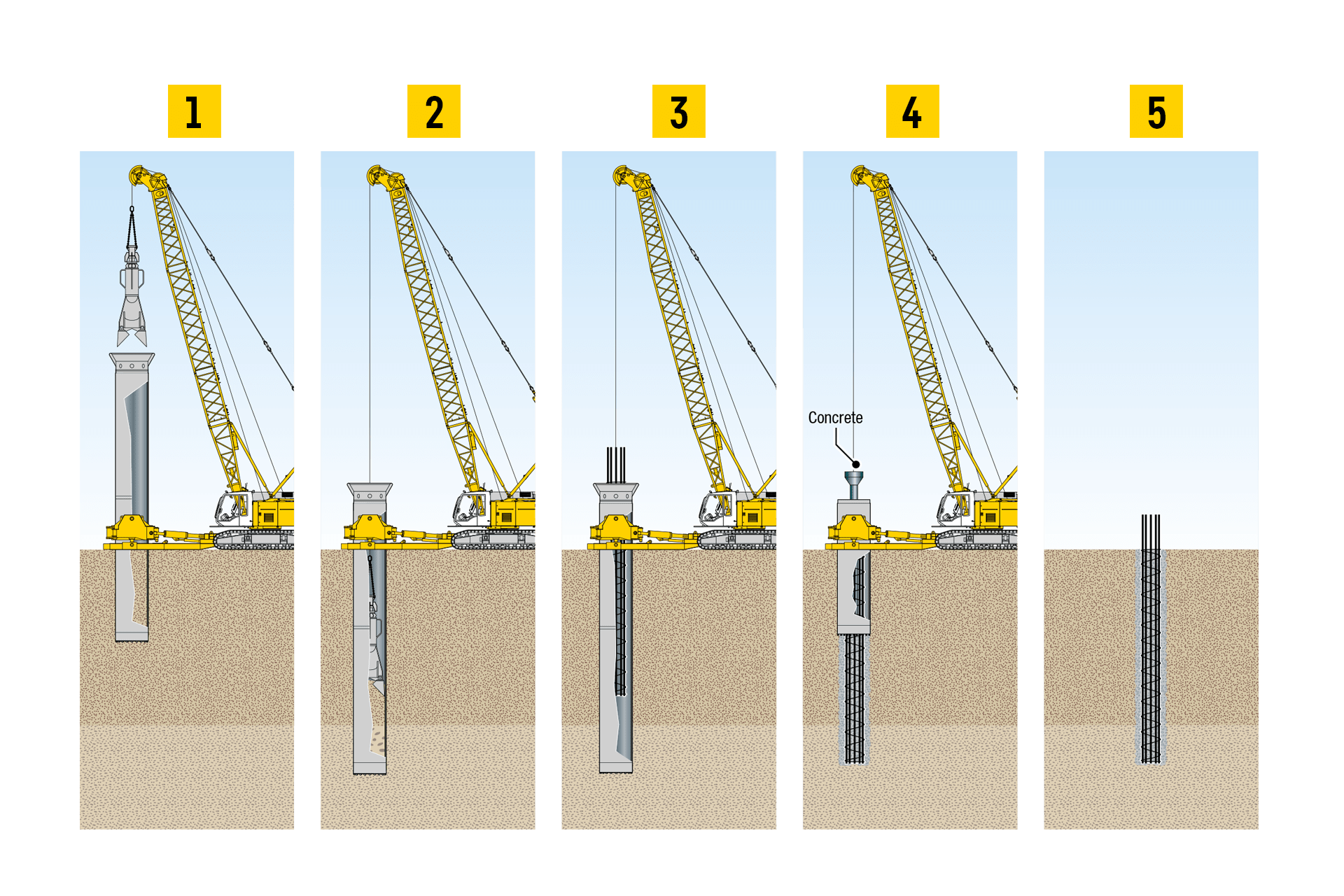 1

2

3

4

5

Concrete