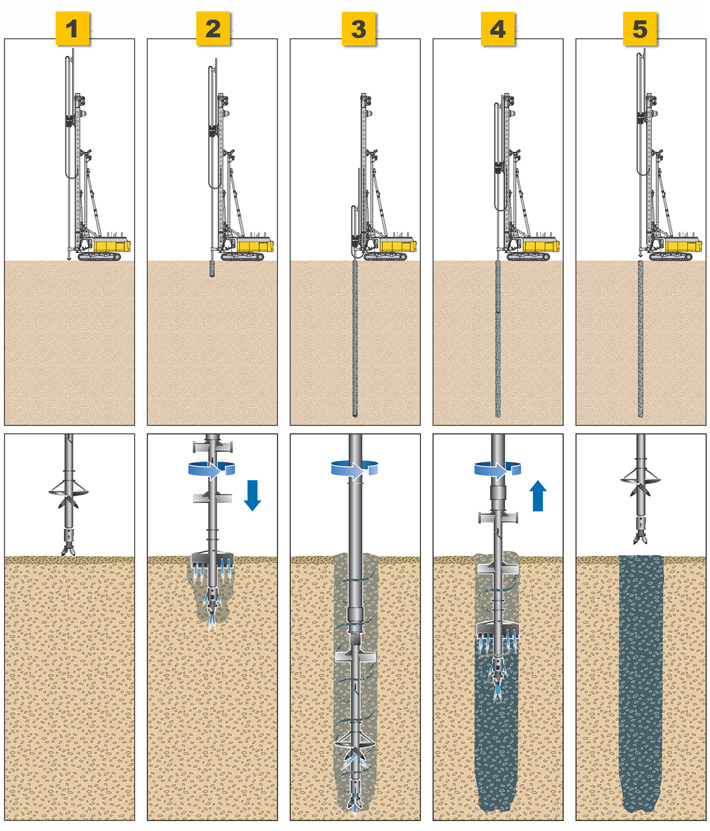 1

2

3

4

5