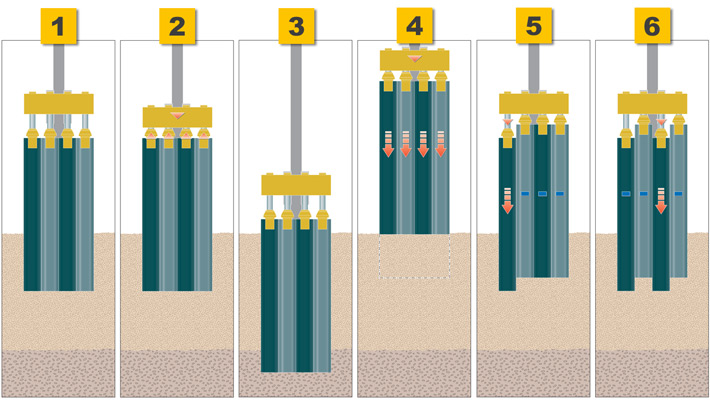 1

2

3

4

5

6