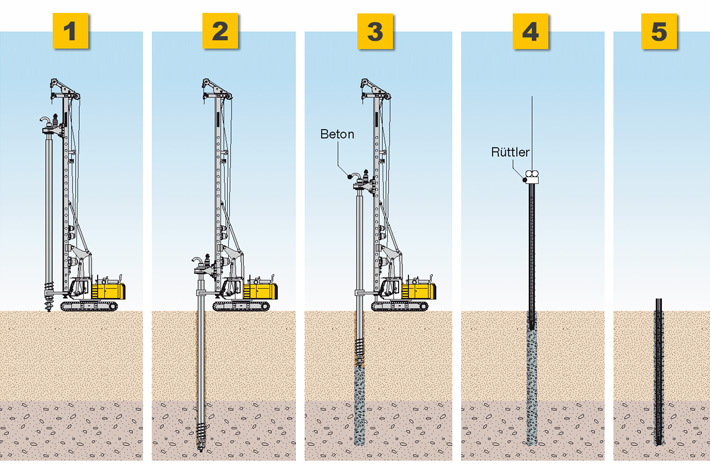 1

2

3

Beton

4

Rüttler

5