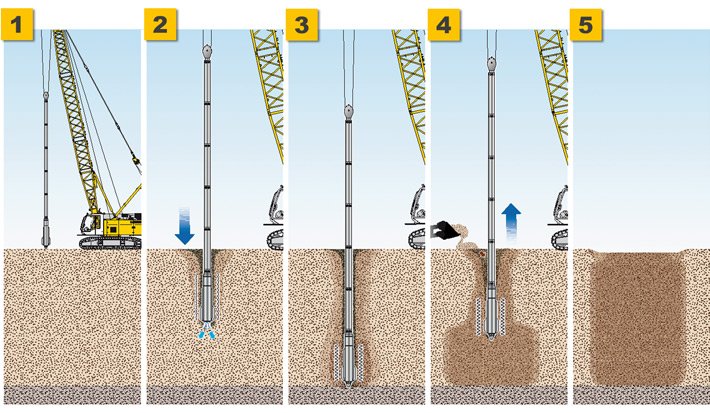 1

2

3

4

5