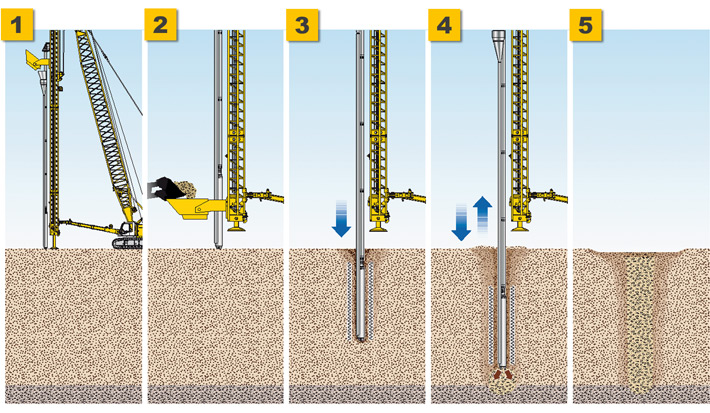 1

2

3

4

5