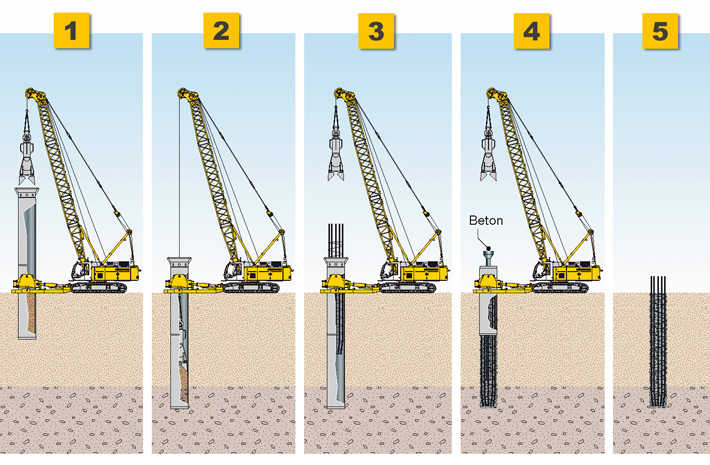 1

2

3

4

Beton

5