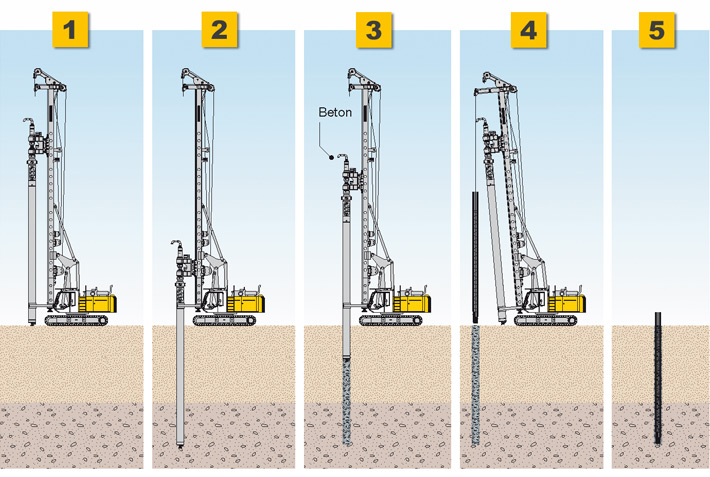 1

2

3

Beton

4

5