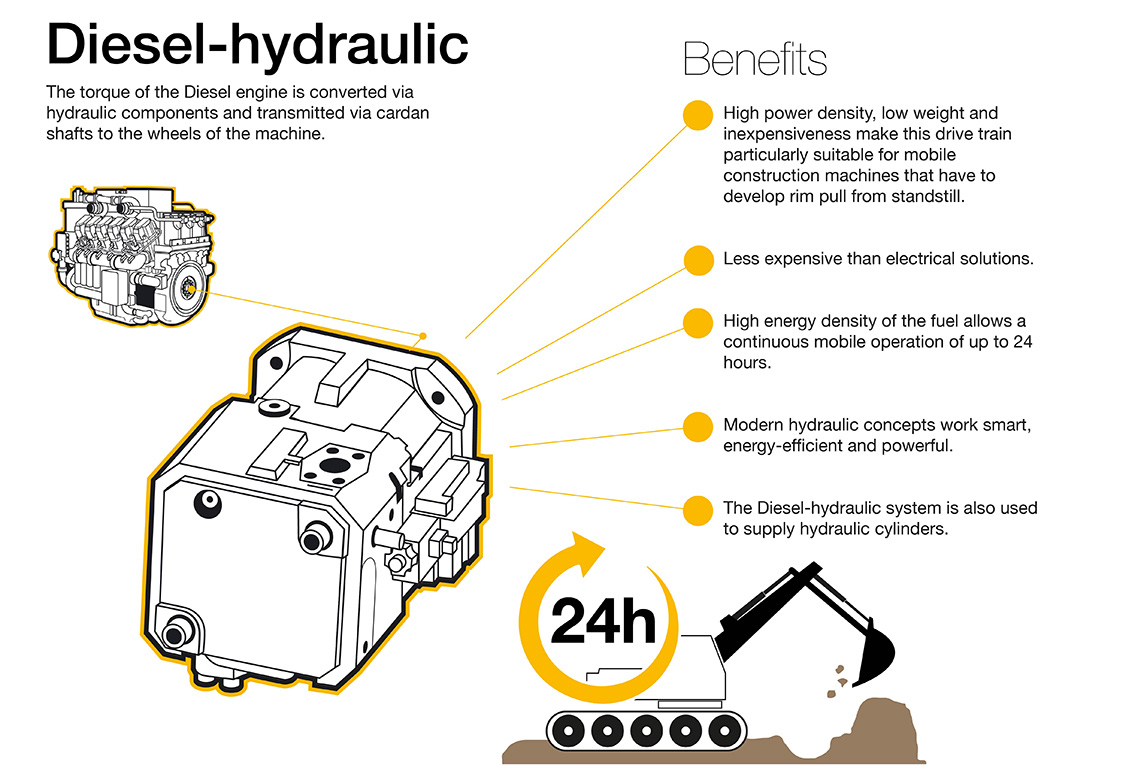 Diesel-hydraulic

The torque of the Diesel engine is converted via hydraulic components and transmitted via cardan shafts to the wheels of the machine.

Benefits

High power density, low weight and inexpensiveness make this drive train particularly suitable for mobile construction machines that have to develop rim pull from standstill.

Less expensive than electrical solutions.

High energy density of the fuel allows a continuous mobile operation of up to 24 hours.

Modern hydraulic concepts work smart, energy-efficient and powerful.

The Diesel-hydraulic system is also used to supply hydraulic cylinders.

24h