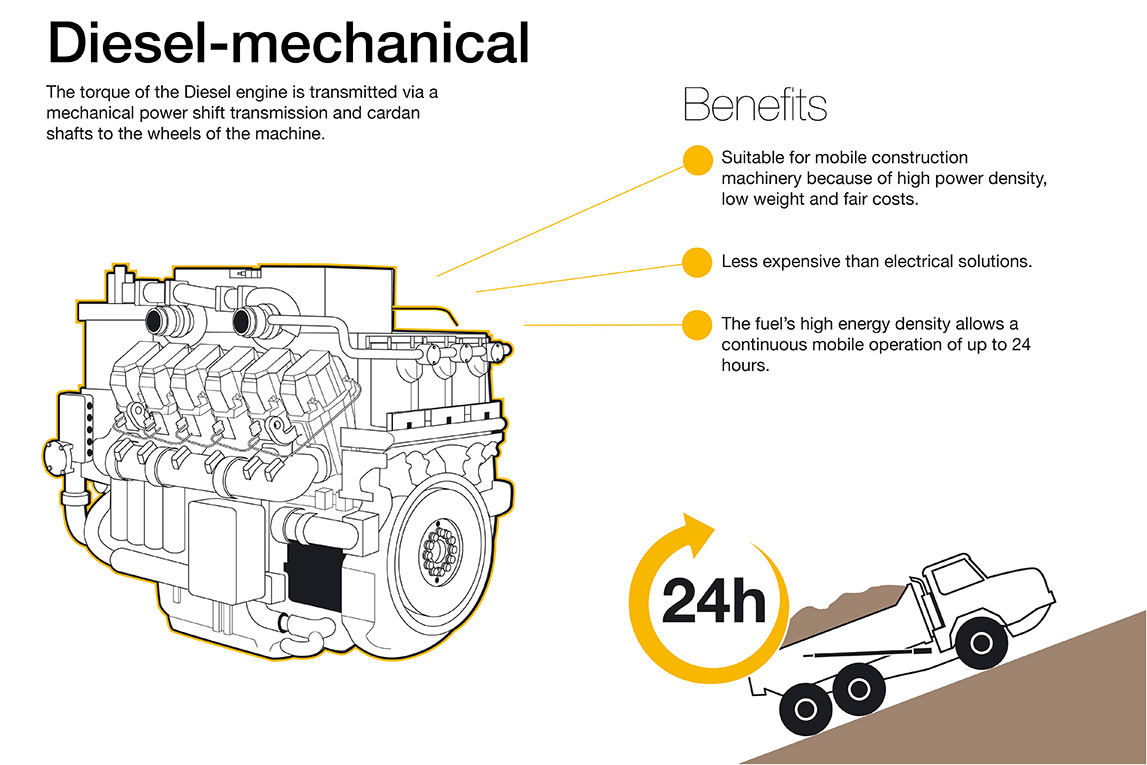 Diesel-mechanical

The torque of the Diesel engine is transmitted via a mechanical power shift transmission and cardan shafts to the wheels of the machine.

Benefits

Suitable for mobile construction machinery because of high power density, low weight and fair costs.

Less expensive than electrical solutions.

The fuel's high energy density allows a continuous mobile operation of up to 24 hours.

24h