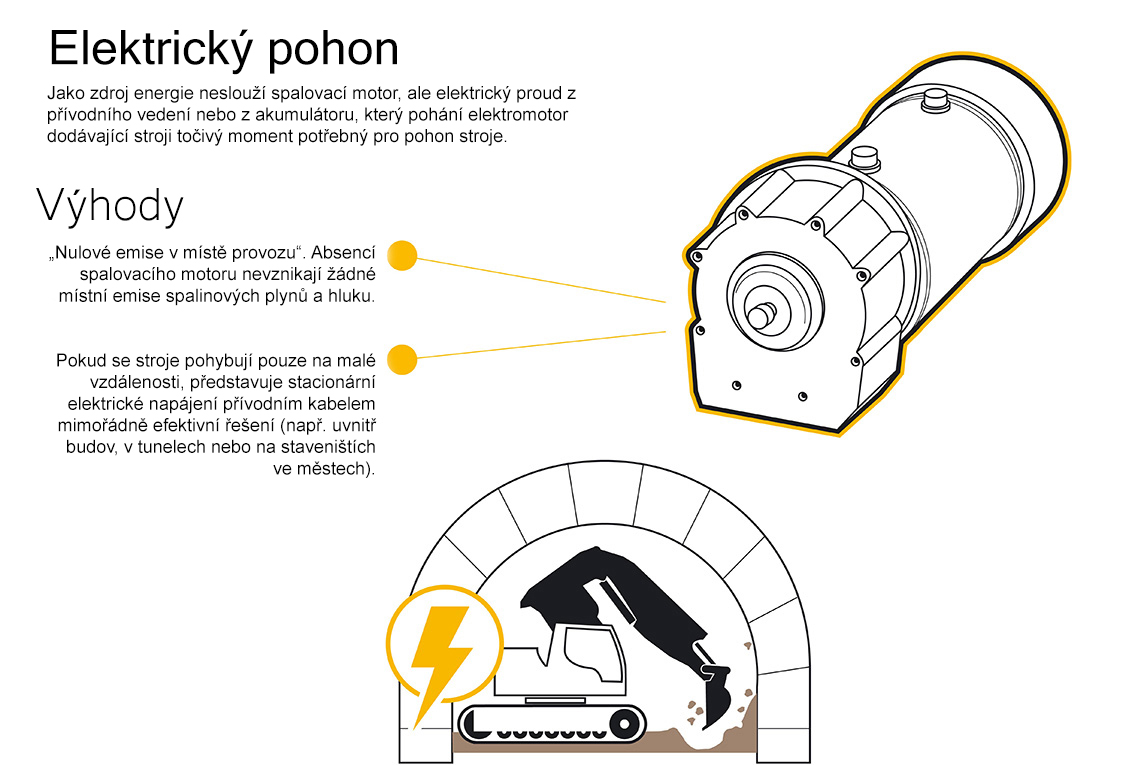 Elektrický pohon

Jako zdroj energie neslouží spalovací motor, ale elektrický proud z přívodního vedení nebo z akumulátoru, který pohání elektromotor dodávající stroji točivý moment potřebný pro pohon stroje.

Výhody

„Nulové emise v místě provozu“. Absencí spalovacího motoru nevznikají žádné místní emise spalinových plynů a hluku.

Pokud se stroje pohybují pouze na malé vzdálenosti, představuje stacionární elektrické napájení přívodním kabelem mimořádně efektivní řešení (např. uvnitř budov, v tunelech nebo na staveništích ve městech).