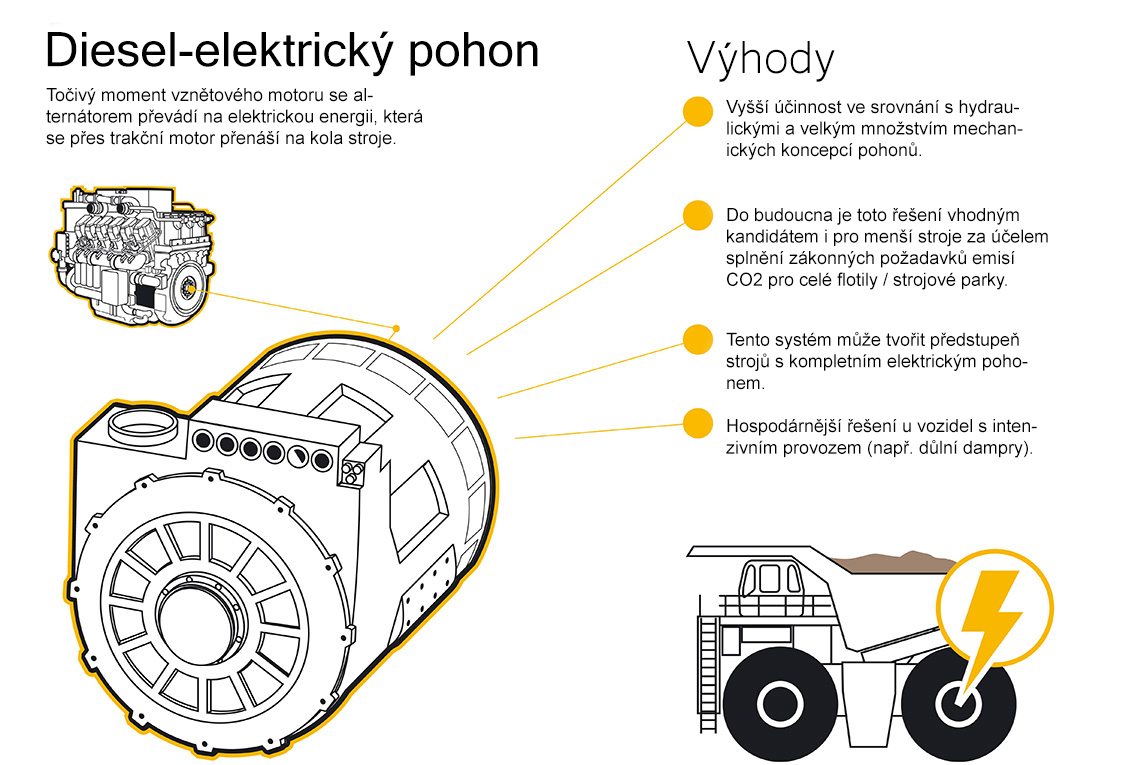 Diesel-elektrický pohon

Točivý moment vznětového motoru se alternátorem převádí na elektrickou energii, která se přes trakční motor přenáší na kola stroje.

Výhody

Vyšší účinnost ve srovnání s hydraulickými a velkým množstvím mechanických koncepcí pohonů.

Do budoucna je toto řešení vhodným kandidátem i pro menší stroje za účelem splnění zákonných požadavků emisí CO2 pro celé flotily / strojové parky.

Tento systém může tvořit předstupeň strojů s kompletním elektrickým pohonem.

Hospodárnější řešení u vozidel s intenzivním provozem (např. důlní dampry).