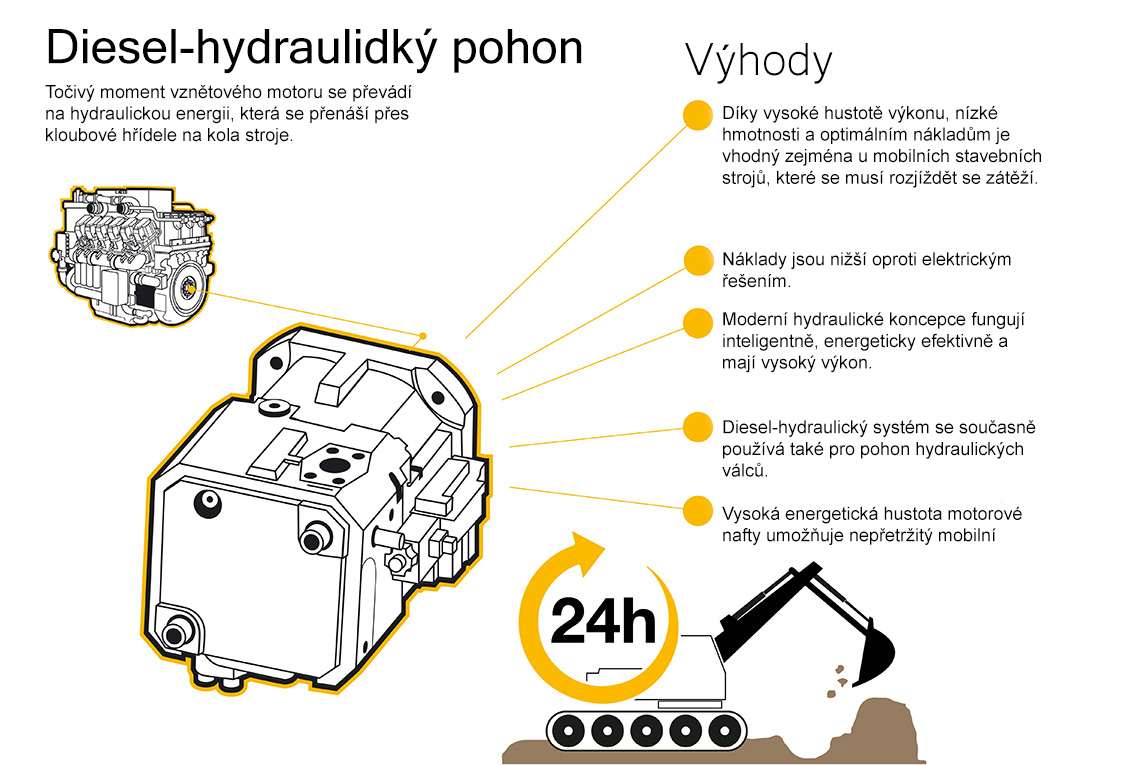 Diesel-hydraulidký pohon

Točivý moment vznětového motoru se převádí na hydraulickou energii, která se přenáší přes kloubové hřídele na kola stroje.

Výhody

Díky vysoké hustotě výkonu, nízké hmotnosti a optimálním nákladům je vhodný zejména u mobilních stavebních strojů, které se musí rozjíždět se zátěží.

Náklady jsou nižší oproti elektrickým řešením.

Moderní hydraulické koncepce fungují inteligentně, energeticky efektivně a mají vysoký výkon.

Diesel-hydraulický systém se současně používá také pro pohon hydraulických válců.

Vysoká energetická hustota motorové nafty umožňuje nepřetržitý mobilní

24h