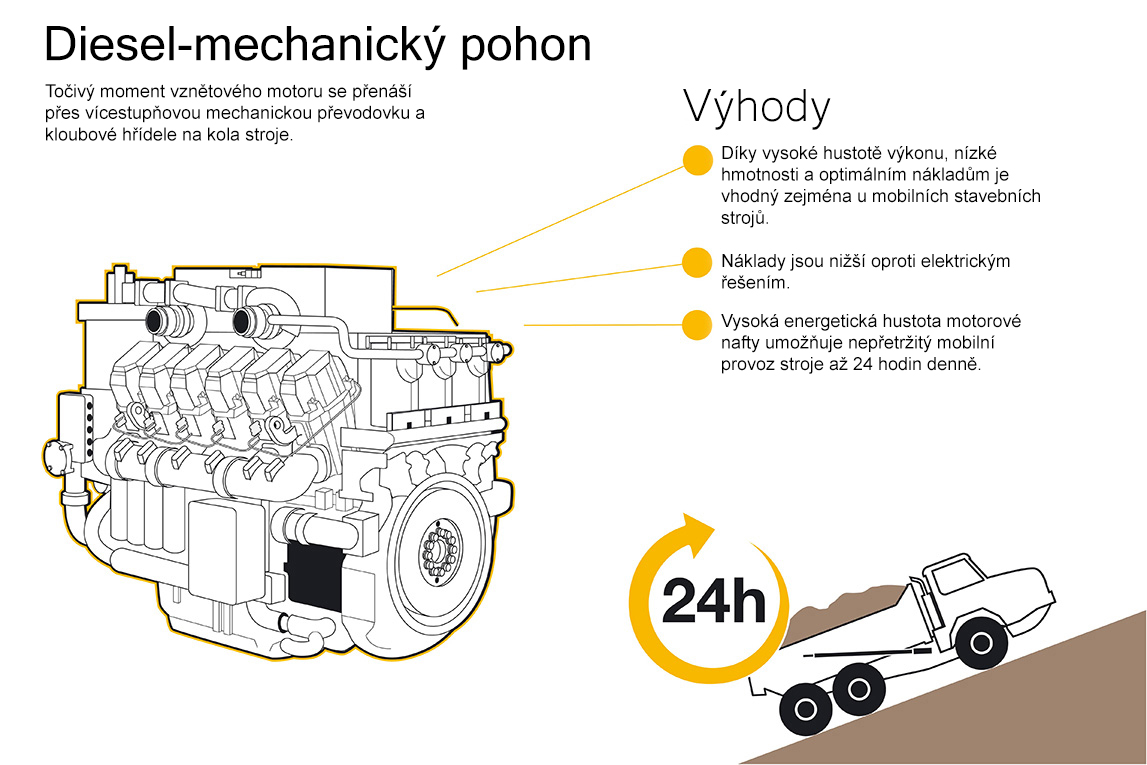 Diesel-mechanický pohon

Točivý moment vznětového motoru se přenáší přes vícestupňovou mechanickou převodovku a kloubové hřídele na kola stroje.

Výhody

Díky vysoké hustotě výkonu, nízké hmotnosti a optimálním nákladům je vhodný zejména u mobilních stavebních strojů.

Náklady jsou nižší oproti elektrickým řešením.

Vysoká energetická hustota motorové nafty umožňuje nepřetržitý mobilní provoz stroje až 24 hodin denně.

24h