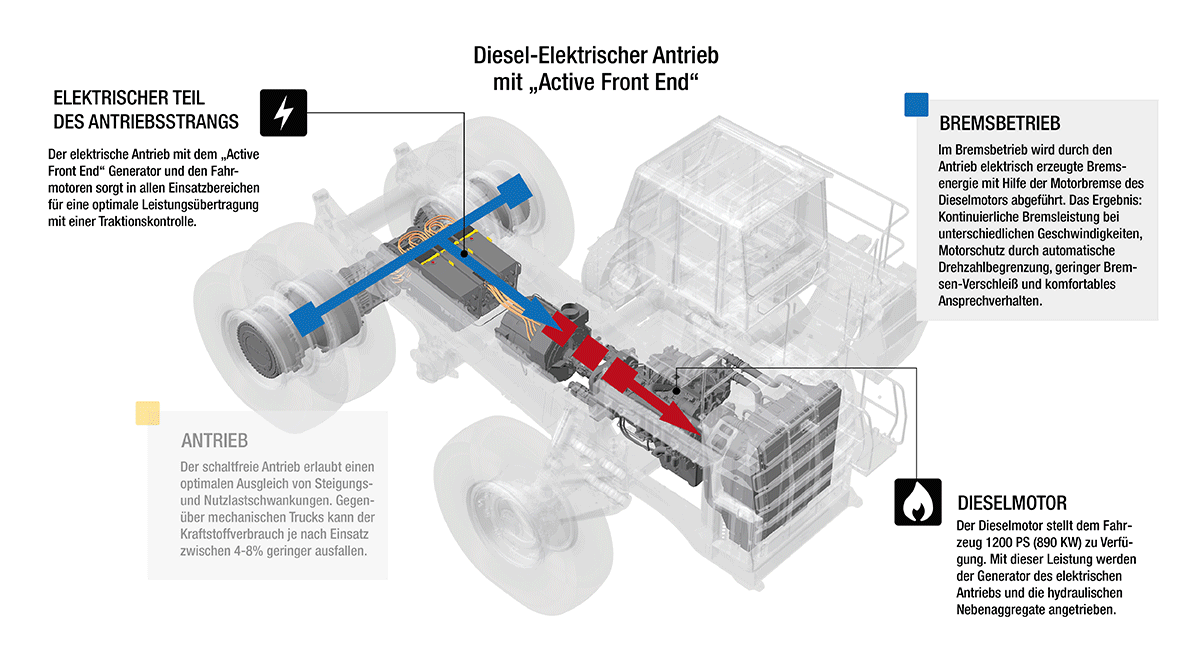 Diesel-Elektrischer Antrieb mit „Active Front End“

ELEKTRISCHER TEIL DES ANTRIEBSSTRANGS

Der elektrische Antrieb mit dem „Active Front End“ Generator und den Fahrmotoren sorgt in allen Einsatzbereichen für eine optimale Leistungsübertragung mit einer Traktionskontrolle.

BREMSBETRIEB

Im Bremsbetrieb wird durch den Antrieb elektrisch erzeugte Bremsenergie mit Hilfe der Motorbremse des Dieselmotors abgeführt. Das Ergebnis: Kontinuierliche Bremsleistung bei unterschiedlichen Geschwindigkeiten, Motorschutz durch automatische Drehzahlbegrenzung, geringer Bremsen-Verschleiß und komfortables Ansprechverhalten.

ANTRIEB

Der schaltfreie Antrieb erlaubt einen optimalen Ausgleich von Steigungs- und Nutzlastschwankungen. Gegenüber mechanischen Trucks kann der Kraftstoffverbrauch je nach Einsatz zwischen 4-8% geringer ausfallen.

DIESELMOTOR

Der Dieselmotor stellt dem Fahrzeug 1200 PS (890 KW) zu Verfügung. Mit dieser Leistung werden der Generator des elektrischen Antriebs und die hydraulischen Nebenaggregate angetrieben.