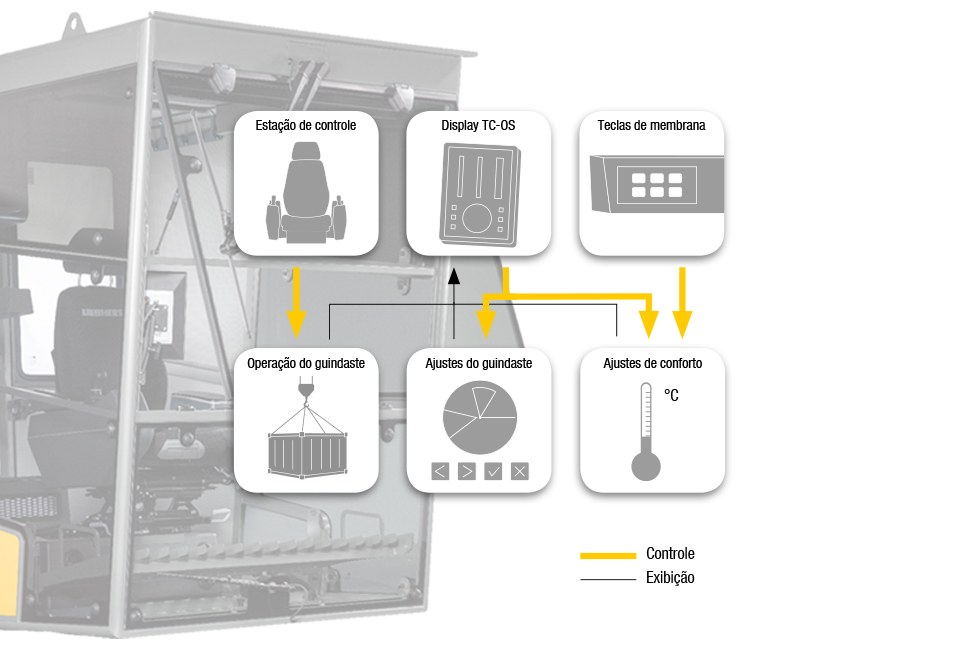 Estação de controle

Display TC-OS

Teclas de membrana

Operação do guindaste

Ajustes do guindaste

Ajustes de conforto

°C

Controle
Exibição