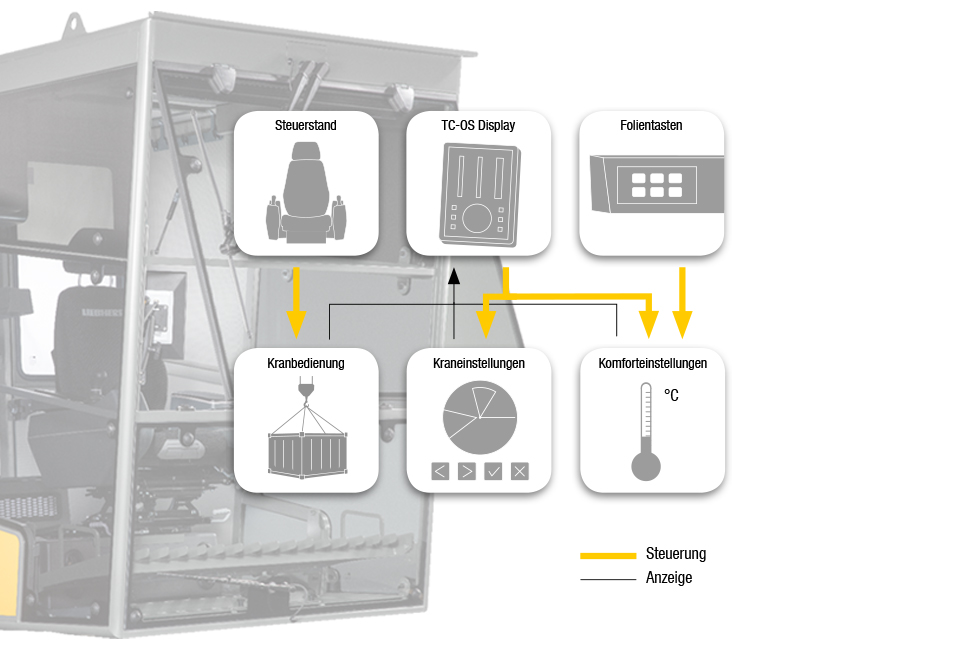 Steuerstand

TC-OS Display

Folientasten

Kranbedienung

Kraneinstellungen

Komforteinstellungen

°C

Steuerung

Anzeige